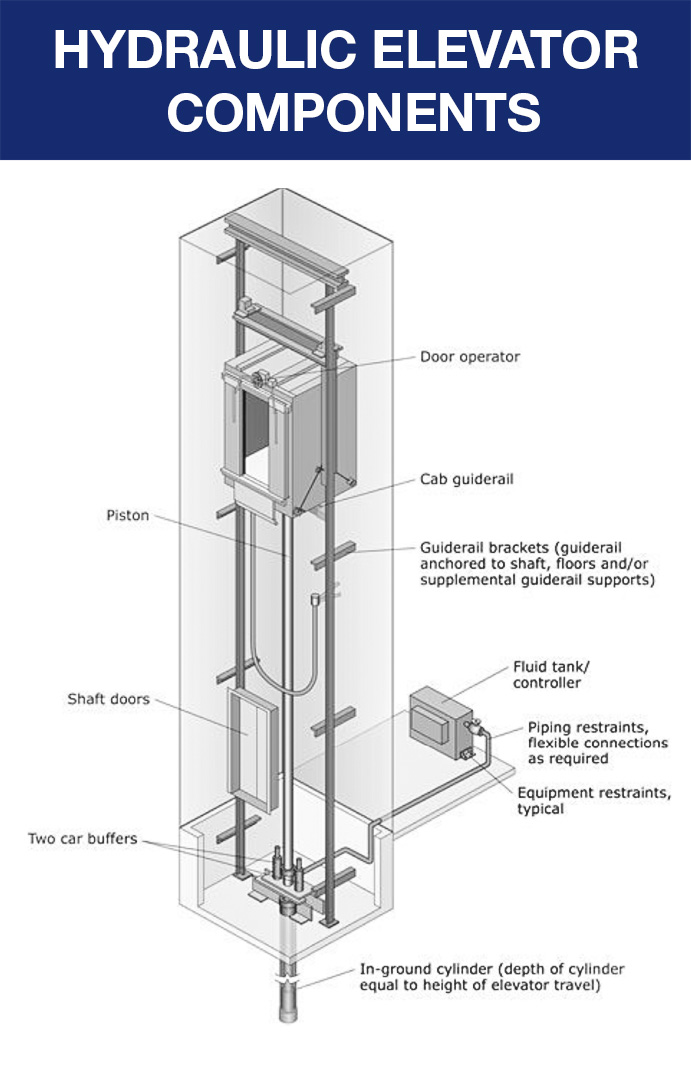 HYDRAULIC ELEVATOR COMPONENTS

Door operator

Cab guiderail

Piston

Guiderail brackets (guiderail anchored to shaft, floors and/or supplemental guiderail supports)

Fluid tank/ controller

Shaft doors

Piping restraints, flexible connections as required

Equipment restraints, typical

Two car buffers

In-ground cylinder (depth of cylinder equal to height of elevator travel)