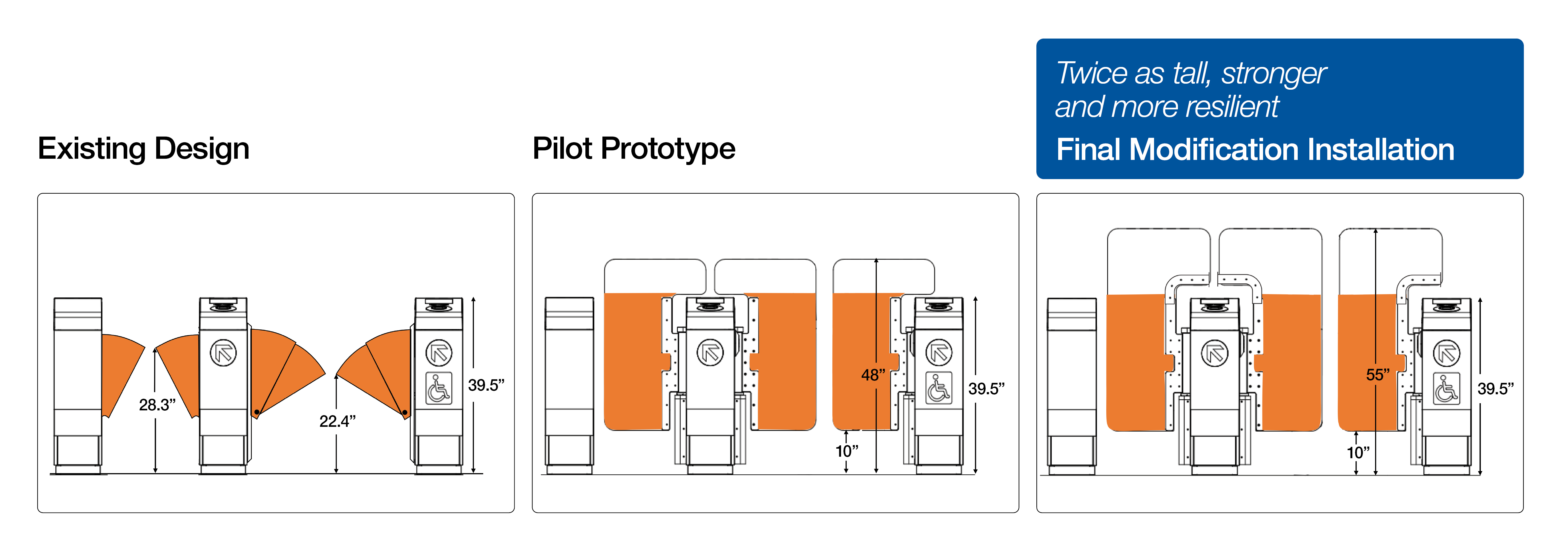 Existing Design

28.3”

22.4”

39.5”

Pilot Prototype

48”

10”

39.5”

Twice as tall, stronger and more resilient

Final Modification Installation

55”

10”

39.5”